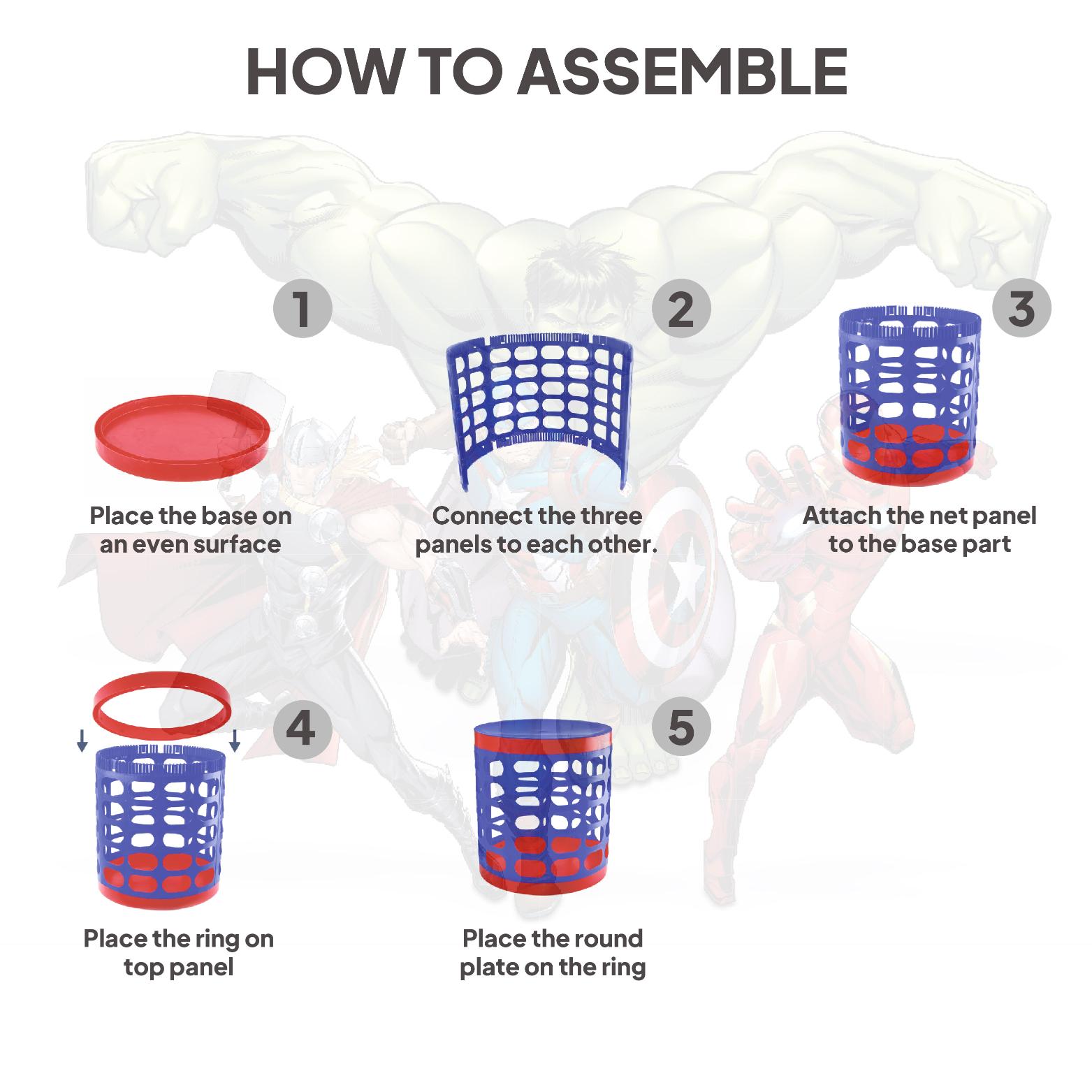 HOW TO ASSEMBLE

1

Place the base on an even surface

2

Connect the three panels to each other.

3

Attach the net panel to the base part

4

Place the ring on top panel

5

Place the round plate on the ring